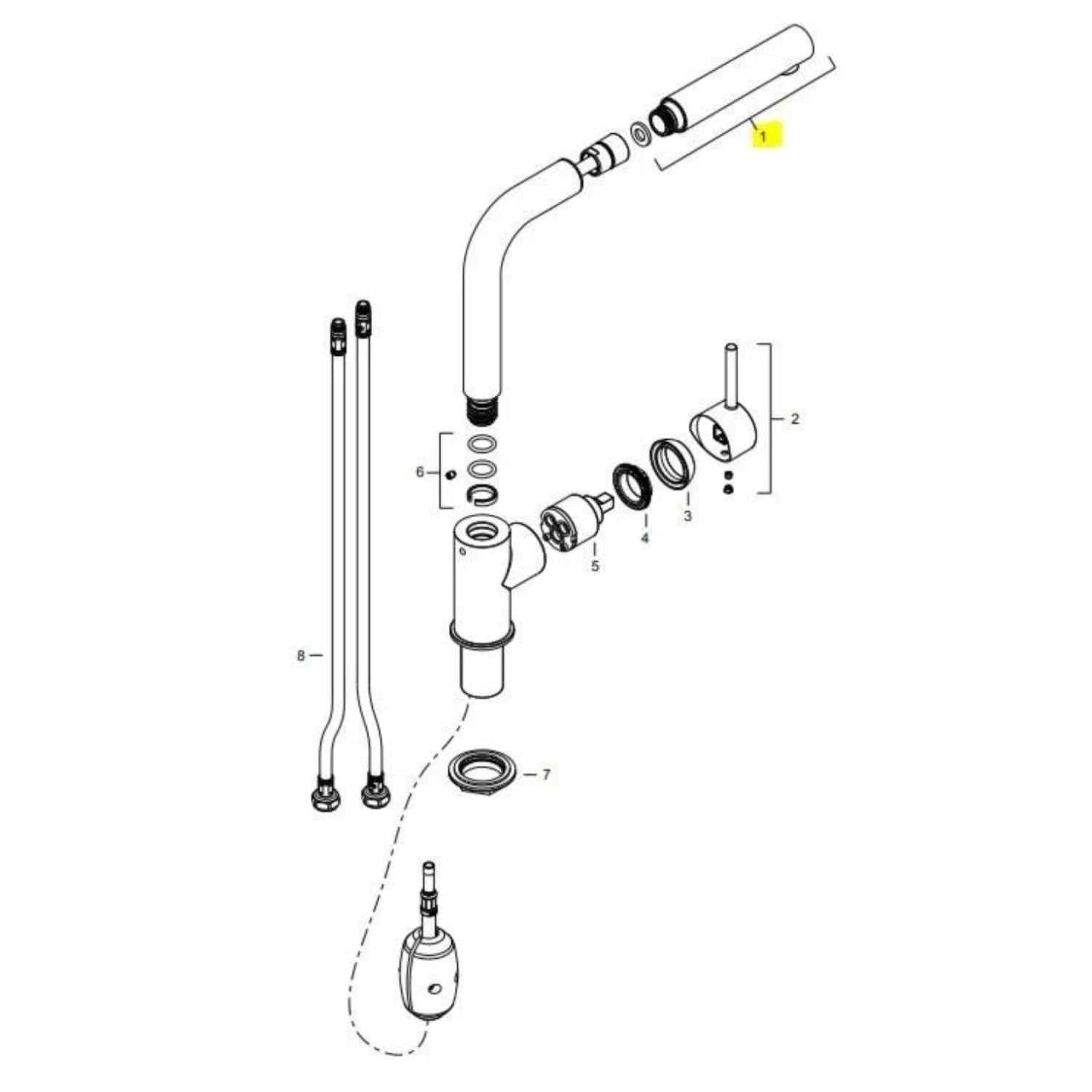 1
2
6
3
4
5
8
7