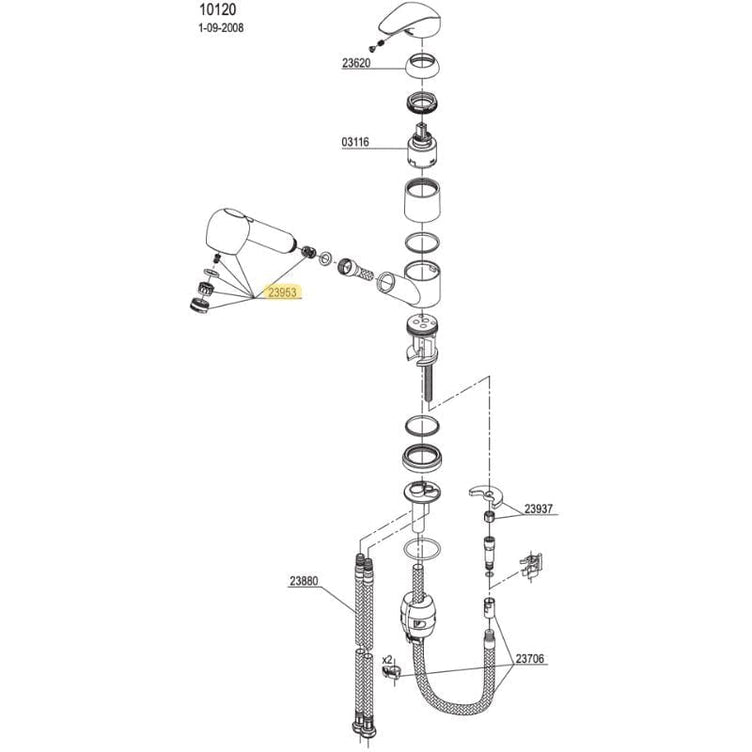 10120
1-09-2008

23620

03116

23953

23937

23880

x2

23706