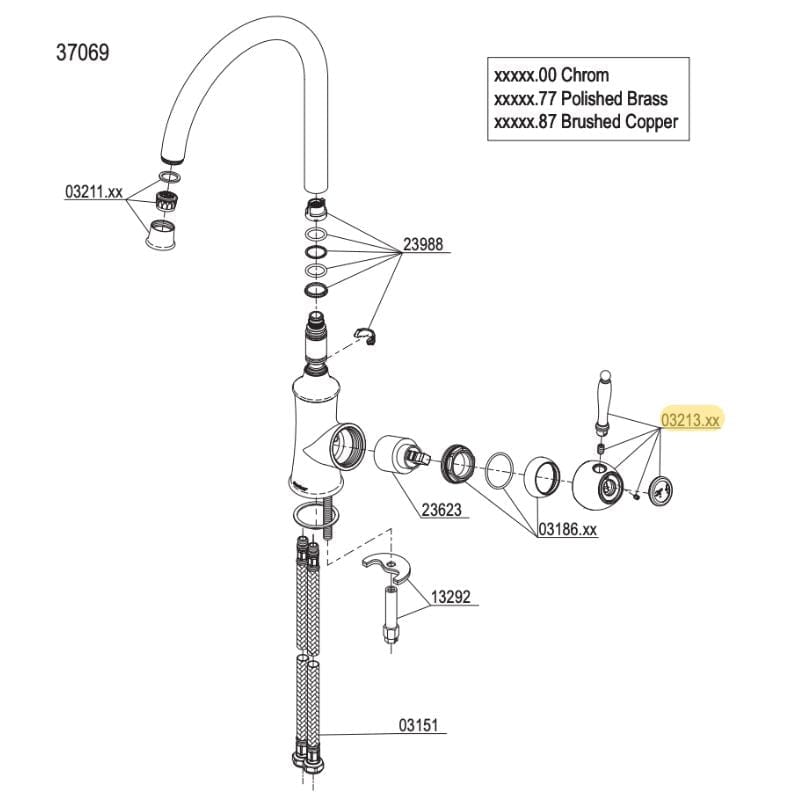 37069

xxxxx.00 Chrom
xxxxx.77 Polished Brass
xxxxx.87 Brushed Copper

03211.xx

23988

03213.xx

23623

03186.xx

13292

03151