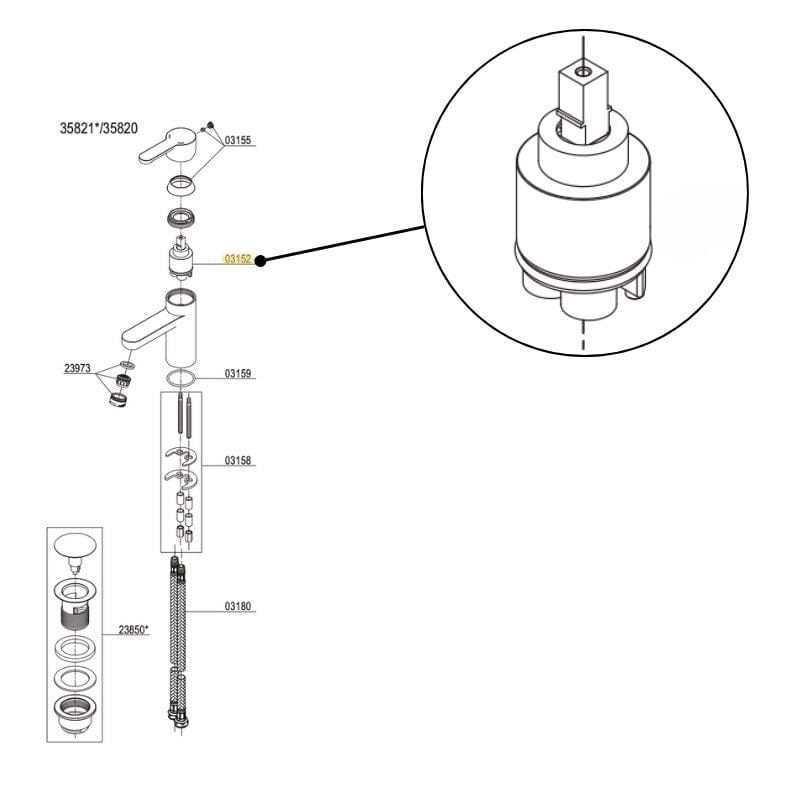 35821*/35820

03155

03152

23973

03159

03158

03180

23850*