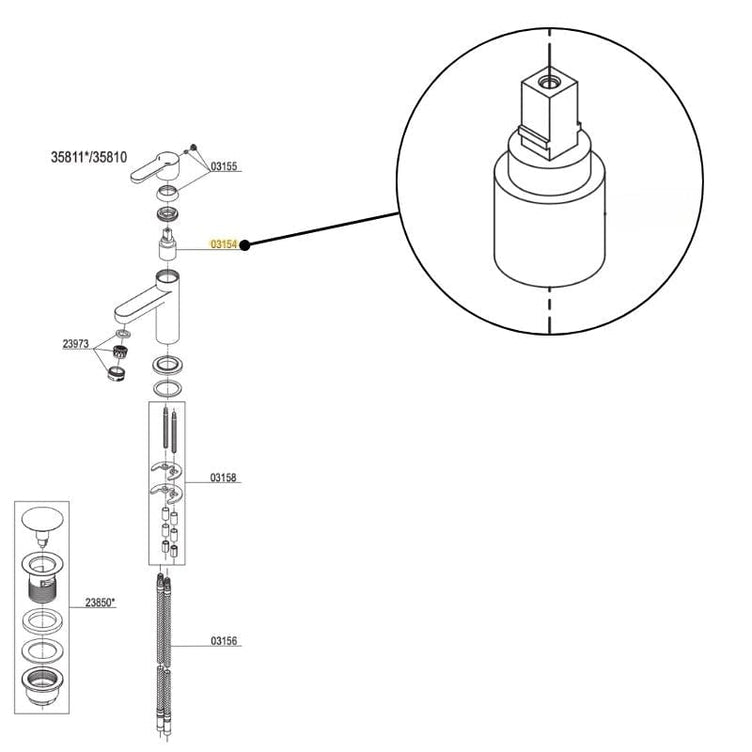 35811*/35810

03155

03154

23973

03158

23850*

03156