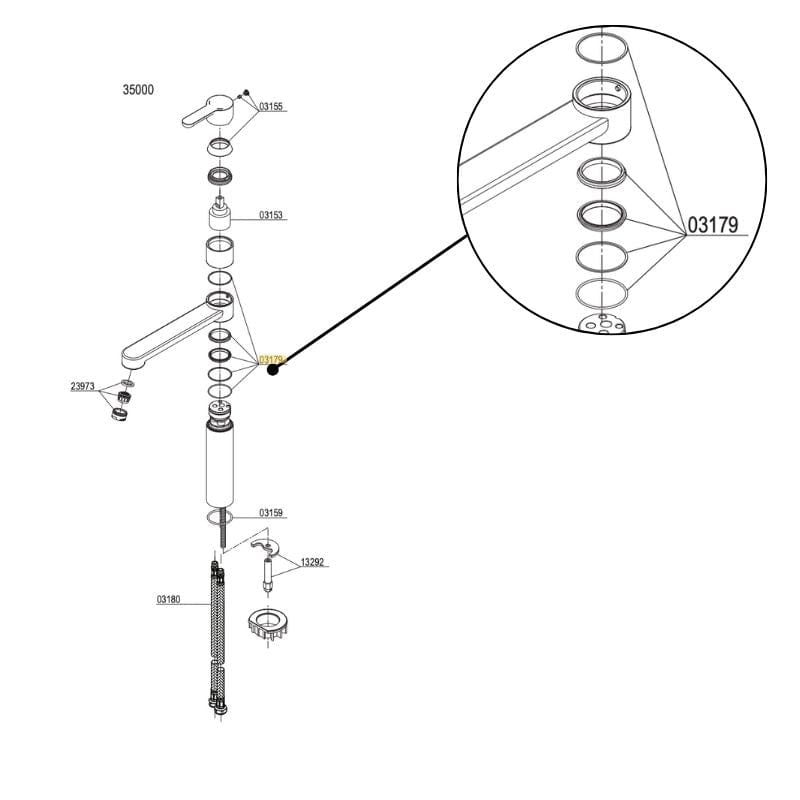 35000

03155

03153

03179

23973

03159

13292

03180

03179