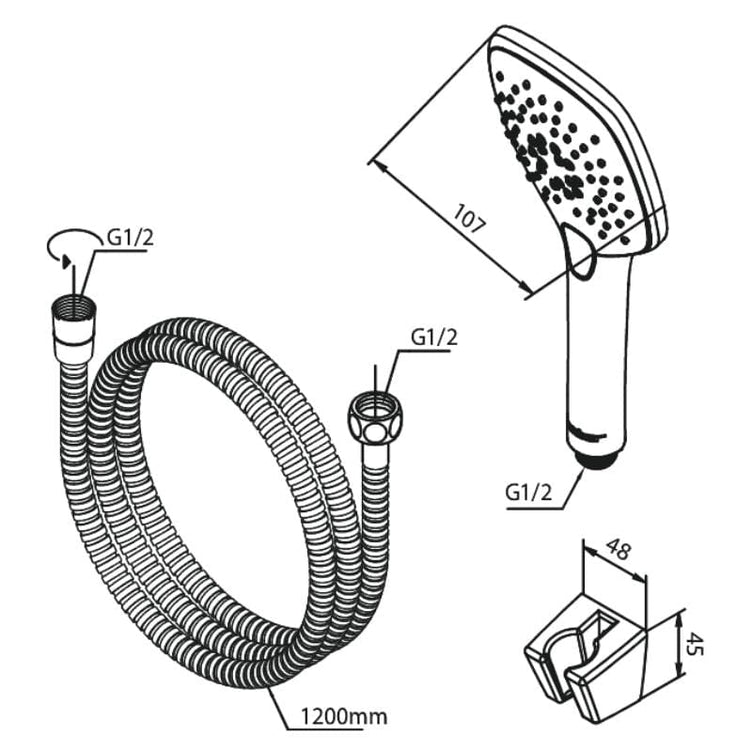 107

G1/2

G1/2

G1/2

48

45

1200mm