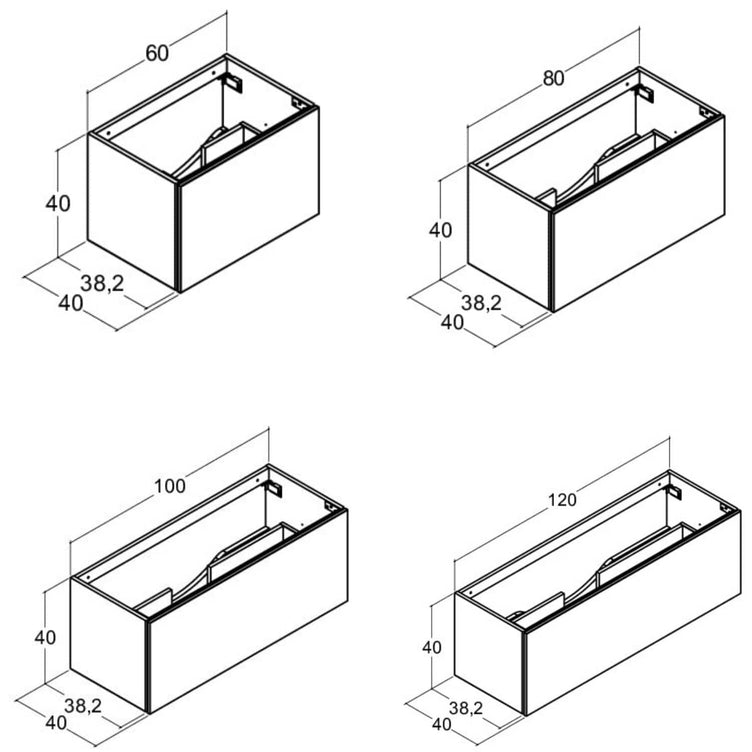 60
40
38,2
40

80
40
38,2
40

100
40
38,2
40

120
40
38,2
40