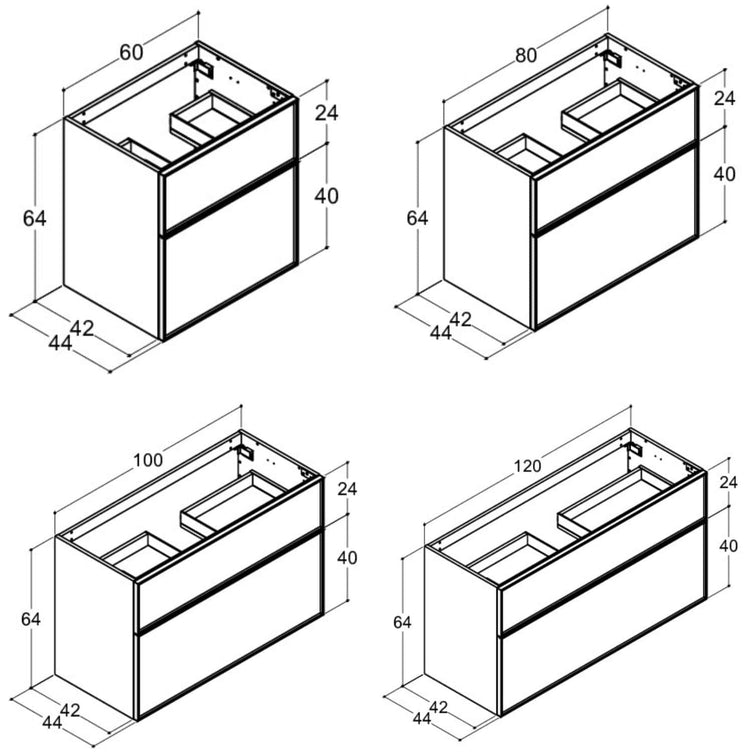 60
24
40
64
42
44

80
24
40
64
42
44

100
24
40
64
42
44

120
24
40
64
42
44