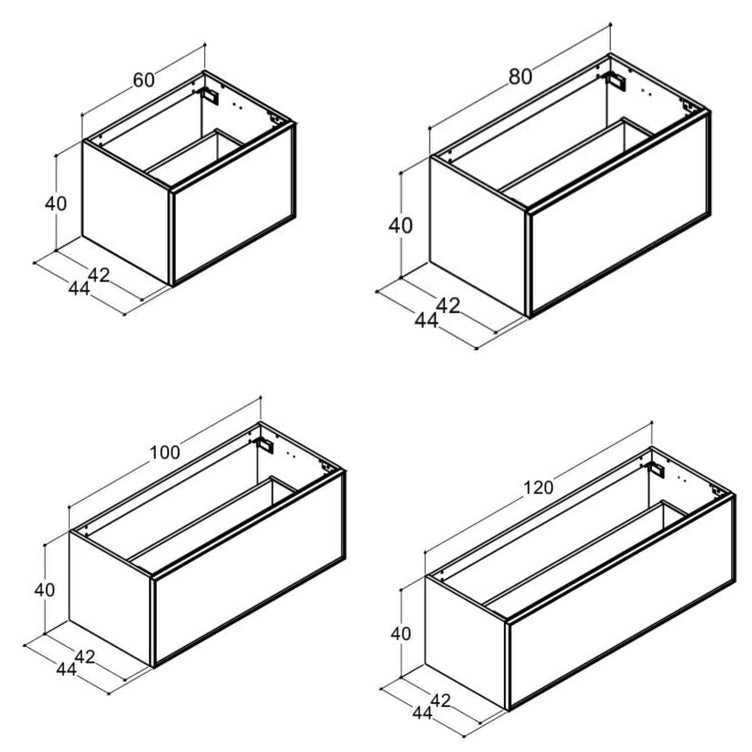 60
40
42
44

80
40
42
44

100
40
42
44

120
40
42
44