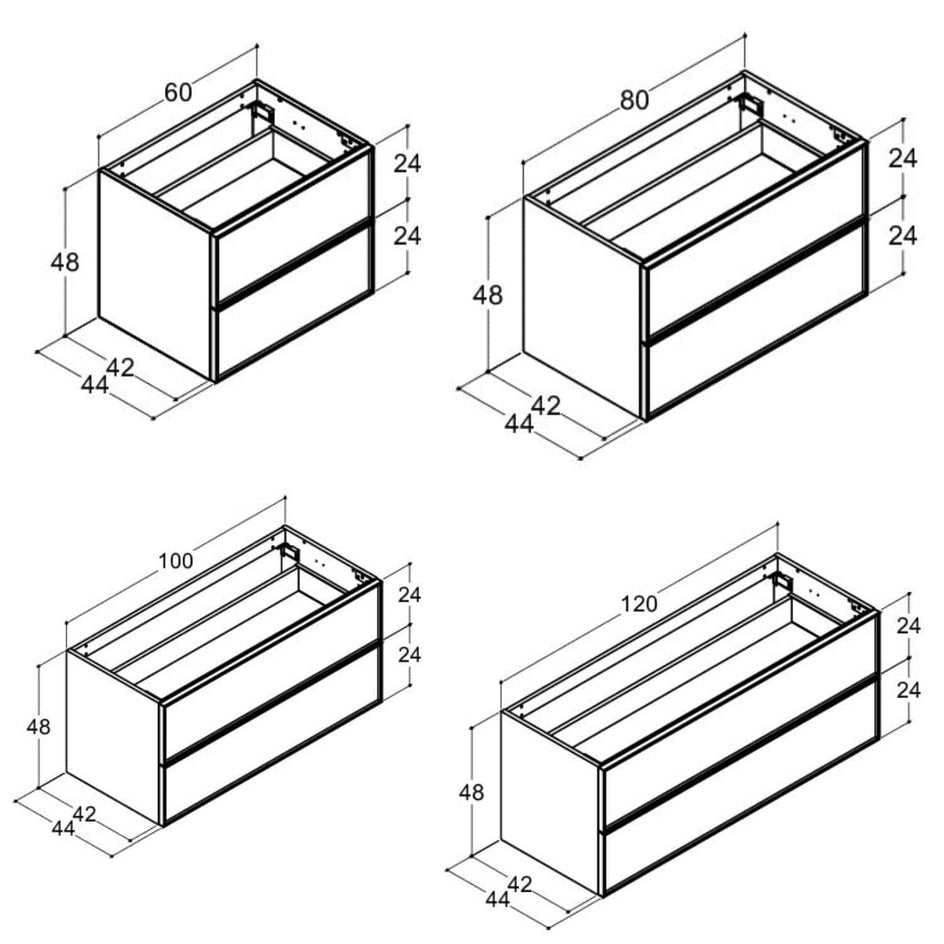 60
24
24
48
42
44

80
24
24
48
42
44

100
24
24
48
42
44

120
24
24
48
42
44