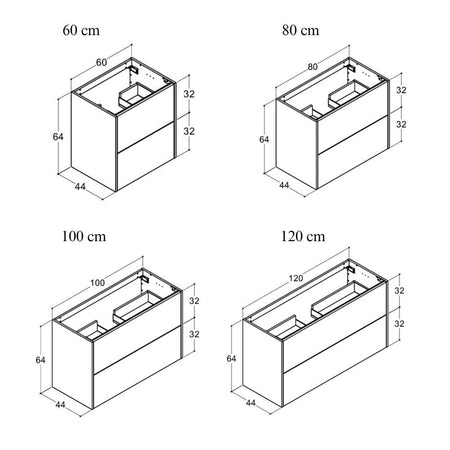 60 cm

60
32
32
64
44

80 cm

80
32
32
64
44

100 cm

100
32
32
64
44

120 cm

120
32
32
64
44