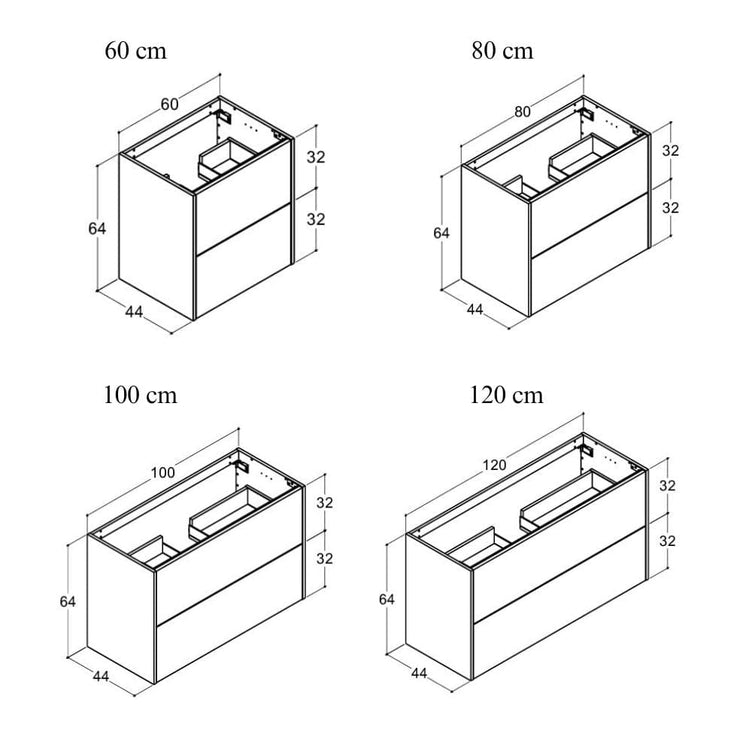 60 cm

60
32
32
64
44

80 cm

80
32
32
64
44

100 cm

100
32
32
64
44

120 cm

120
32
32
64
44