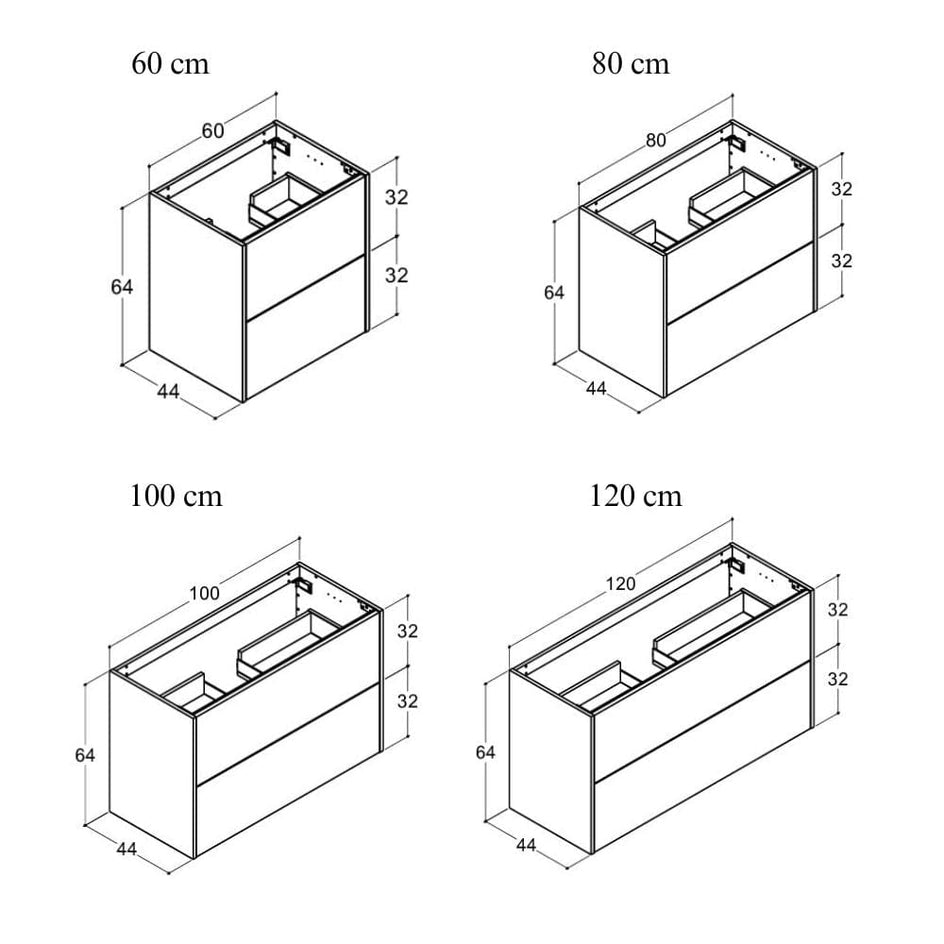 60 cm

60

32

32

64

44

80 cm

80

32

32

64

44

100 cm

100

32

32

64

44

120 cm

120

32

32

64

44