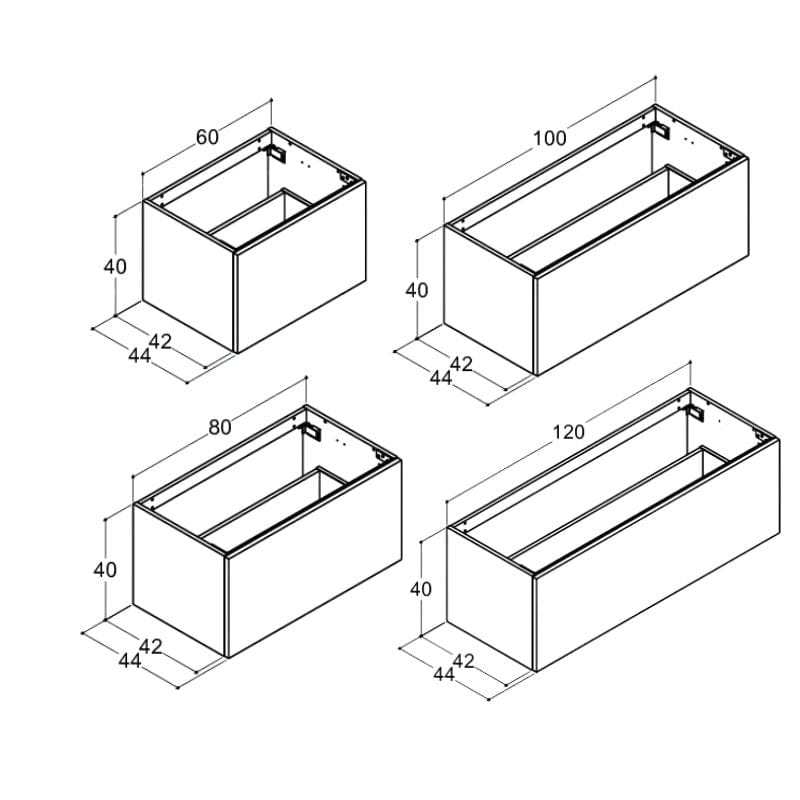 60
40
42
44

100
40
42
44

80
40
42
44

120
40
42
44