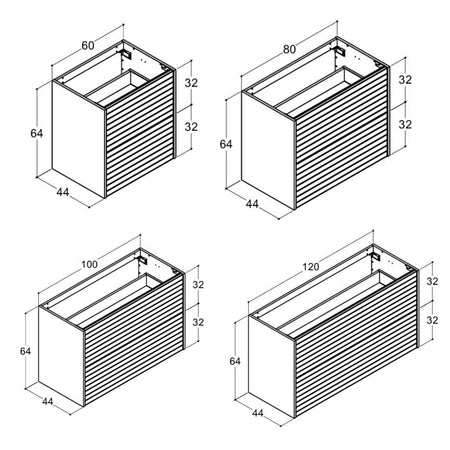 60
32
32
64
44

80
32
32
64
44

100
32
32
64
44

120
32
32
64
44