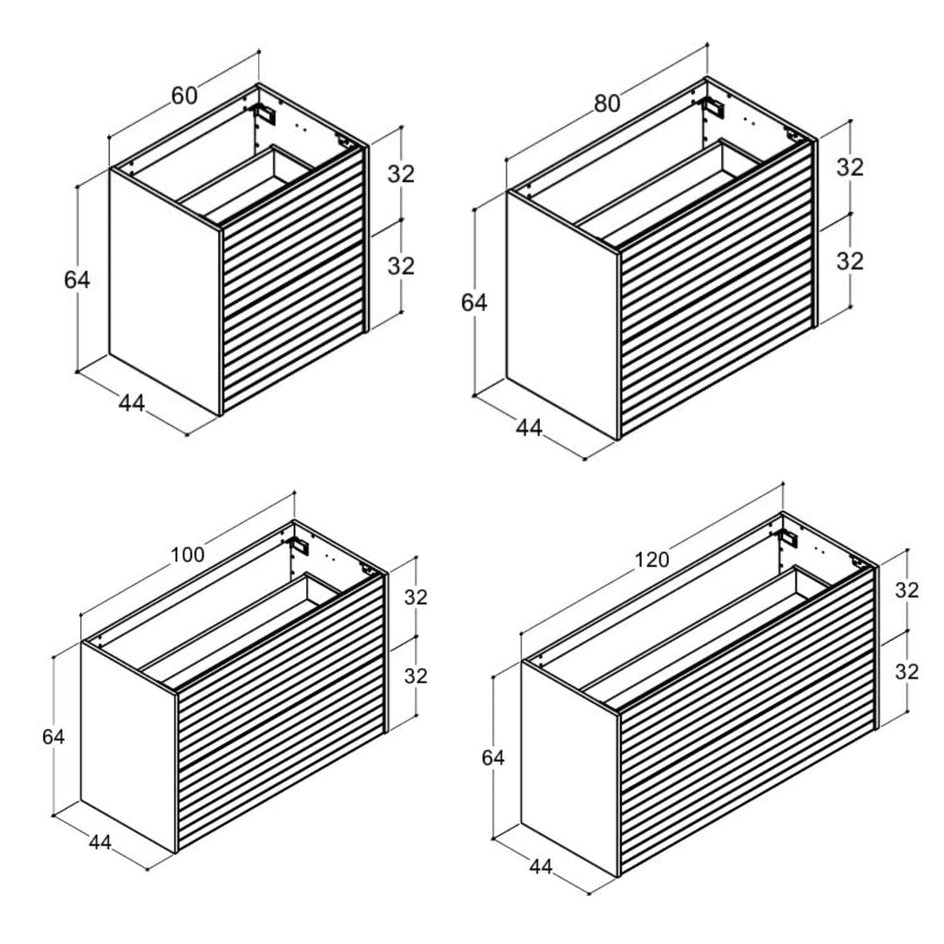 60
32
32
64
44

80
32
32
64
44

100
32
32
64
44

120
32
32
64
44