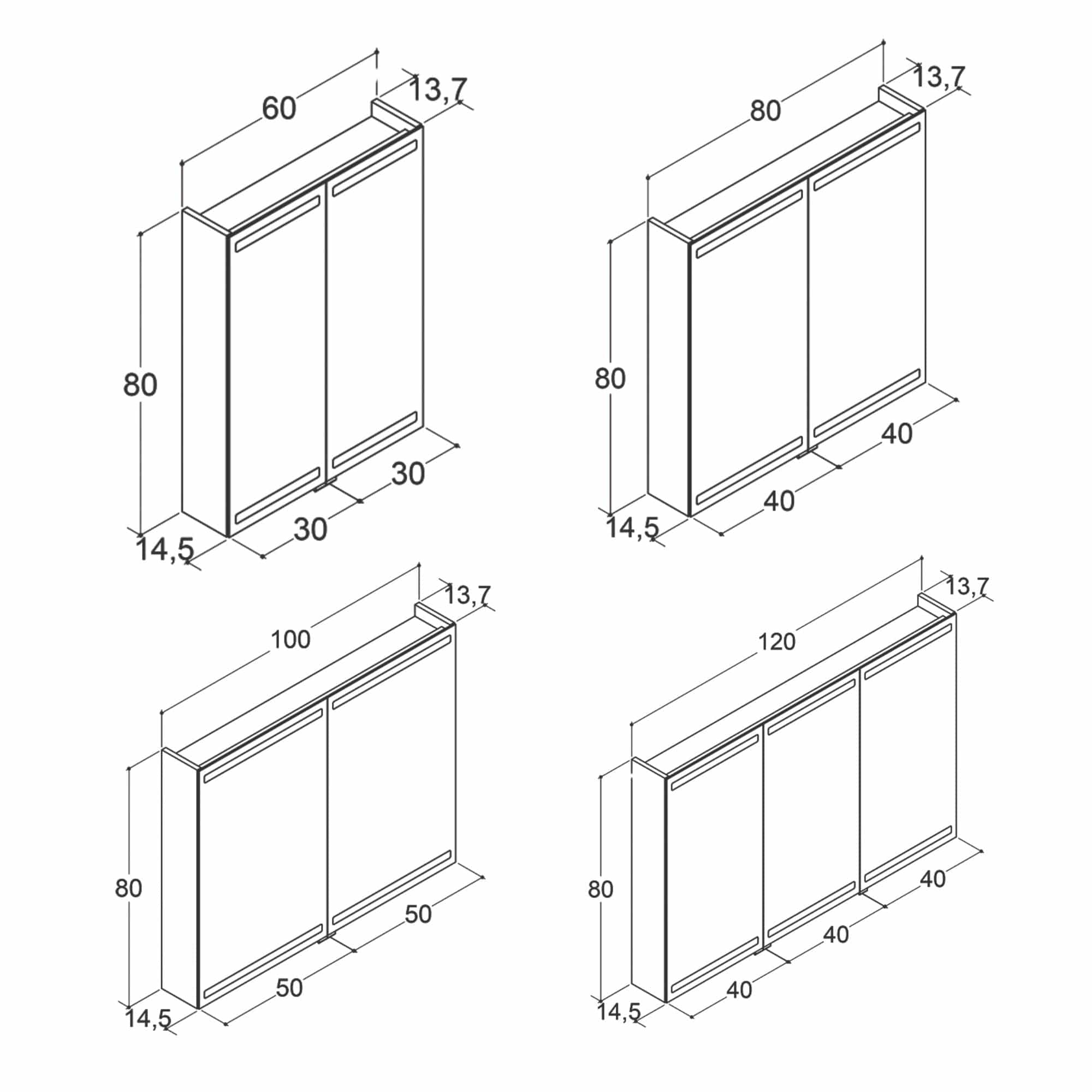 60
13,7
80
30
30
14,5

80
13,7
80
40
40
14,5

100
13,7
80
50
50
14,5

120
13,7
80
40
40
40
14,5