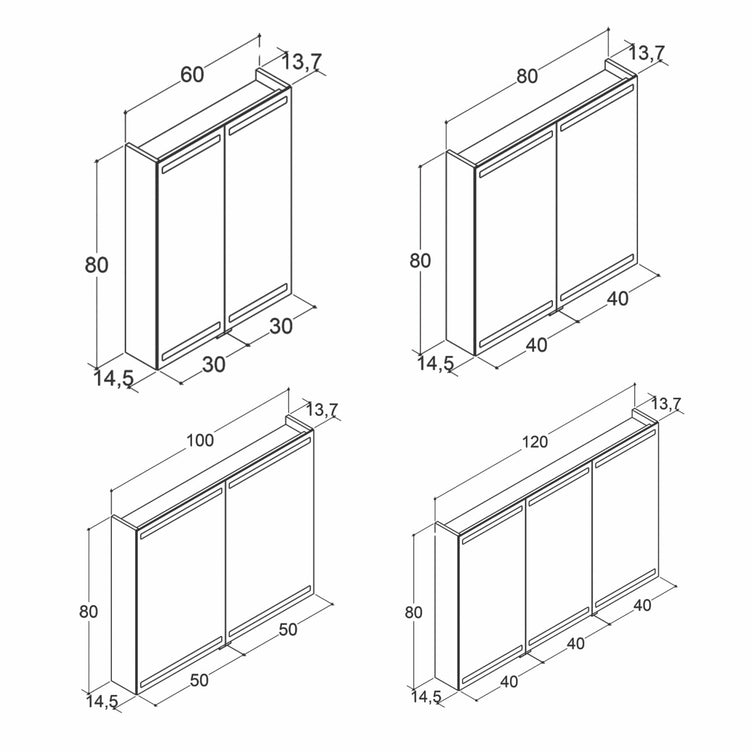 60
13,7
80
30
30
14,5

80
13,7
80
40
40
14,5

100
13,7
80
50
50
14,5

120
13,7
80
40
40
40
14,5