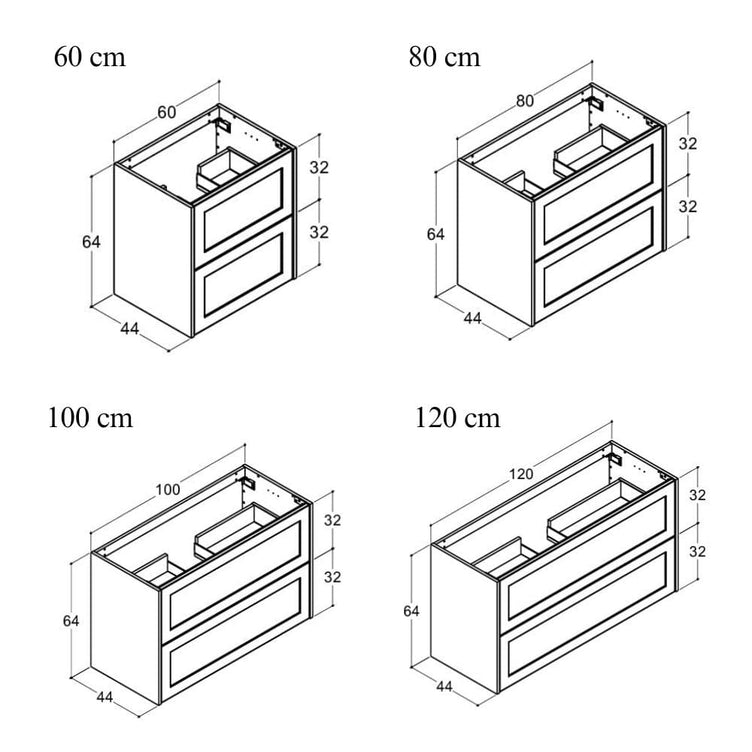 60 cm

60
32
32
64
44

80 cm

80
32
32
64
44

100 cm

100
32
32
64
44

120 cm

120
32
32
64
44