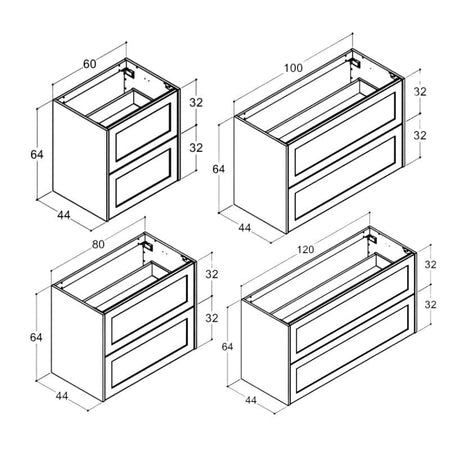 60
32
32
64
44

100
32
32
64
44

80
32
32
64
44

120
32
32
64
44