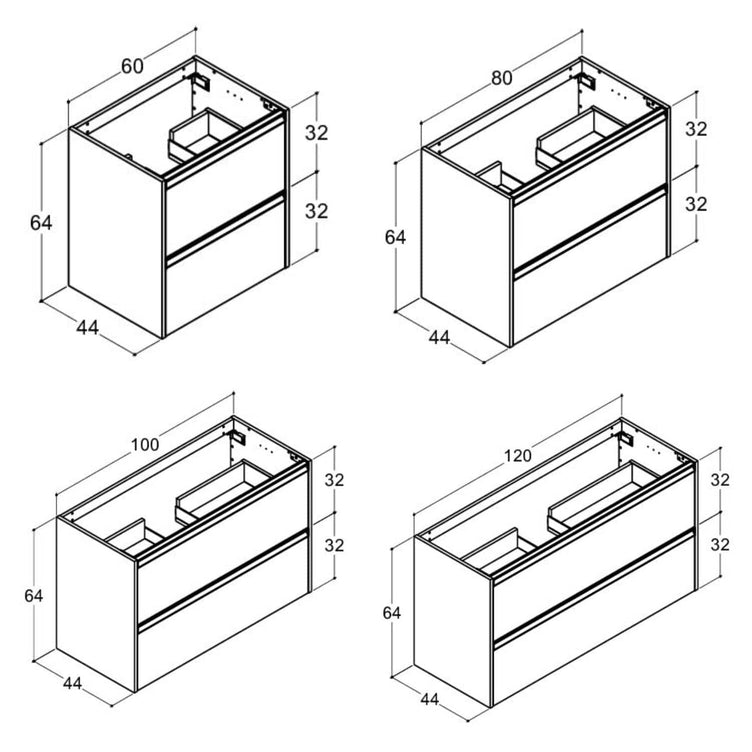 60
32
32
64
44

80
32
32
64
44

100
32
32
64
44

120
32
32
64
44