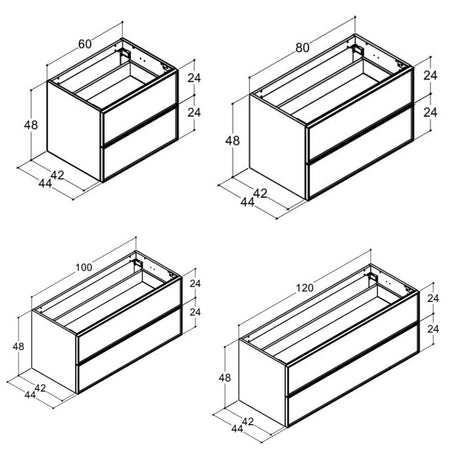 60
24
24
48
42
44

80
24
24
48
42
44

100
24
24
48
42
44

120
24
24
48
42
44