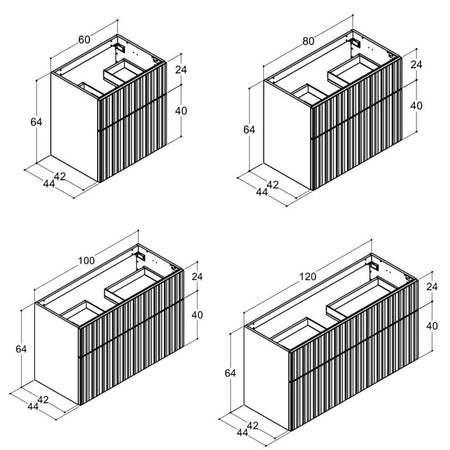 60
24
40
64
42
44

80
24
40
64
42
44

100
24
40
64
42
44

120
24
40
64
42
44