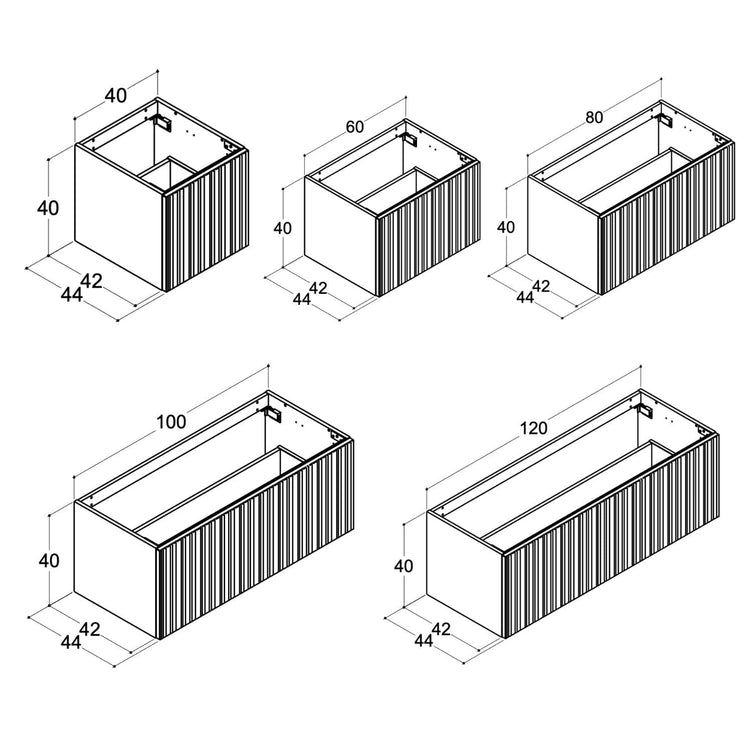 40
40
42
44

60
40
42
44

80
40
42
44

100
40
42
44

120
40
42
44