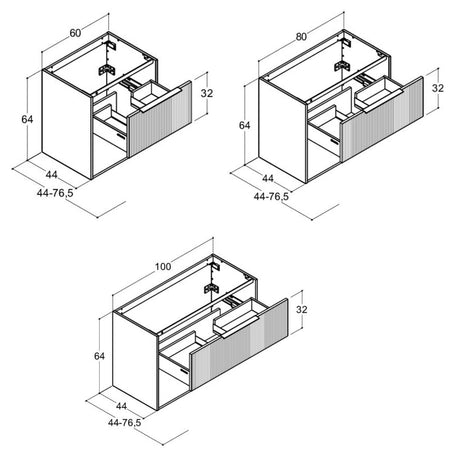 60
32
64
44
44-76,5

80
32
64
44
44-76,5

100
32
64
44
44-76,5