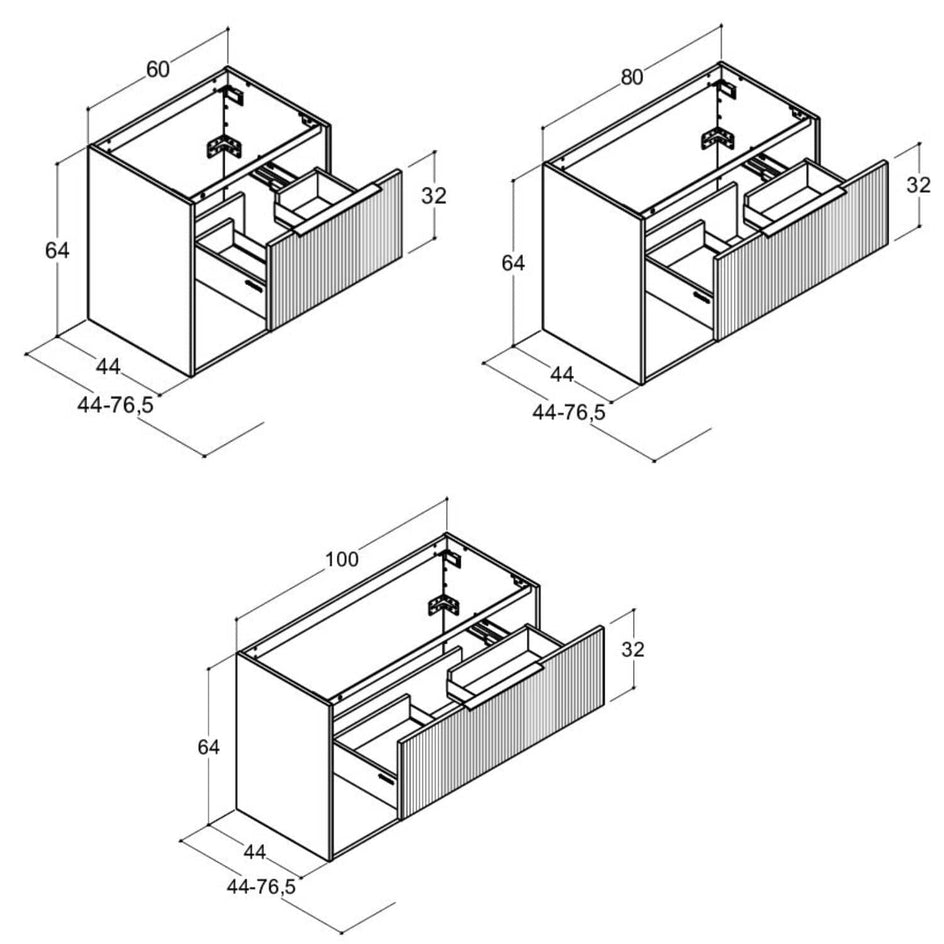 60
32
64
44
44-76,5

80
32
64
44
44-76,5

100
32
64
44
44-76,5