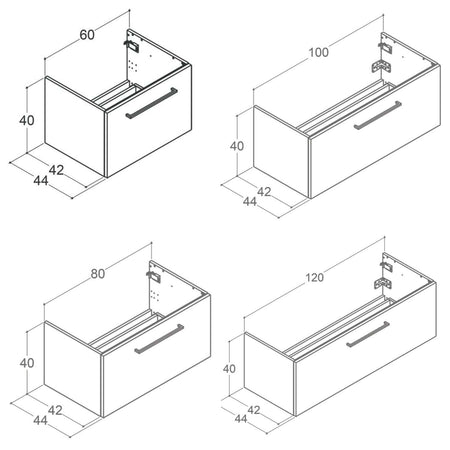 60
40
42
44
100
40
42
44
80
40
42
44
120
40
42
44