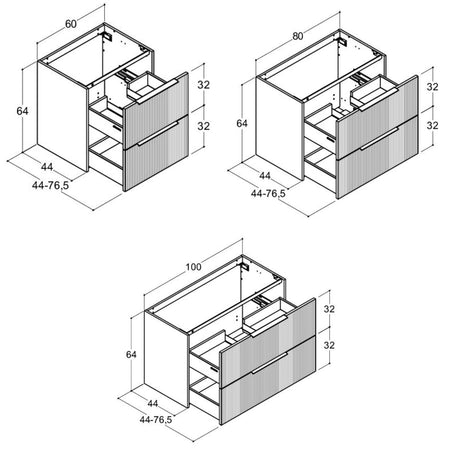 60
64
32
32
44
44-76,5

80
64
32
32
44
44-76,5

100
64
32
32
44
44-76,5