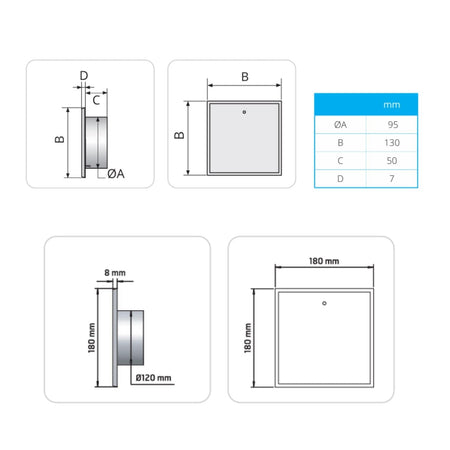 D
C
B
ØA

B
B

| | mm |
|---|---|
| ØA | 95 |
| B | 130 |
| C | 50 |
| D | 7 |

8 mm
180 mm
Ø120 mm

180 mm
180 mm