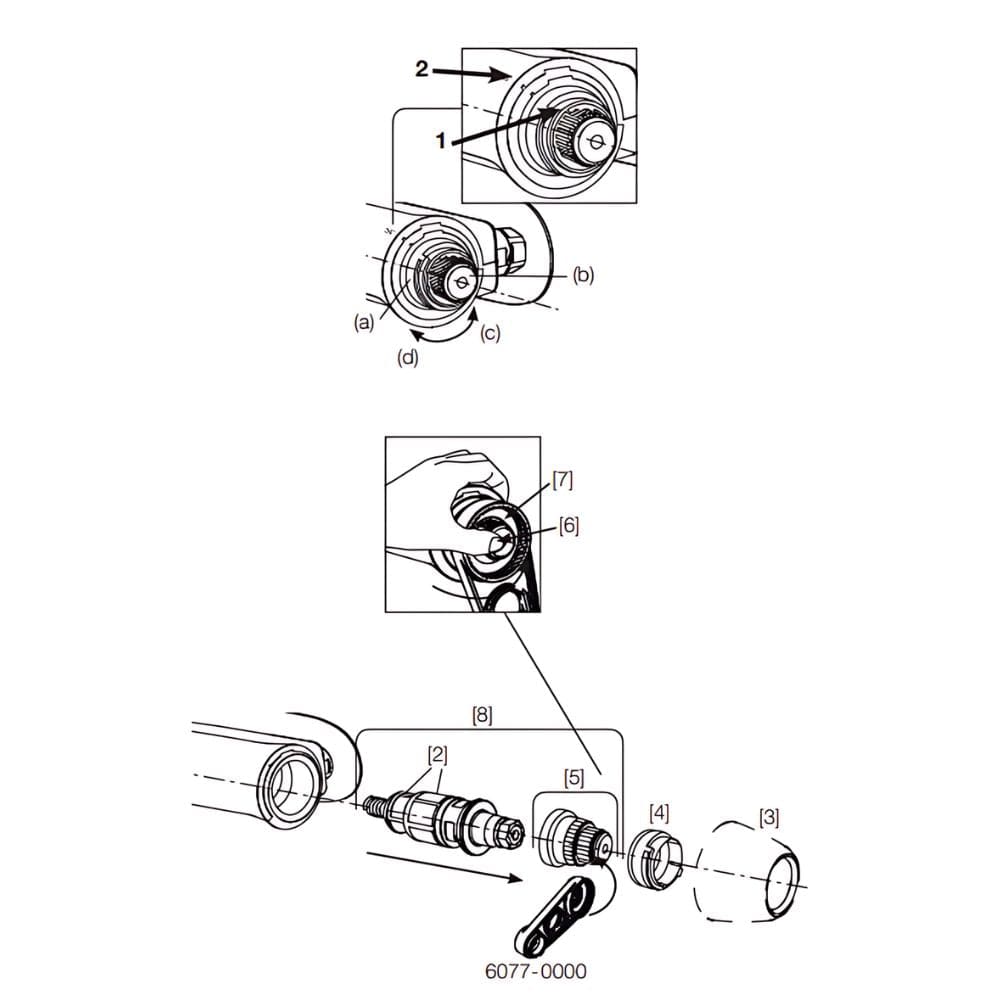 2
1
(b)
(a)
(c)
(d)

[7]
[6]
[8]
[2]
[5]
[4]
[3]
6077-0000