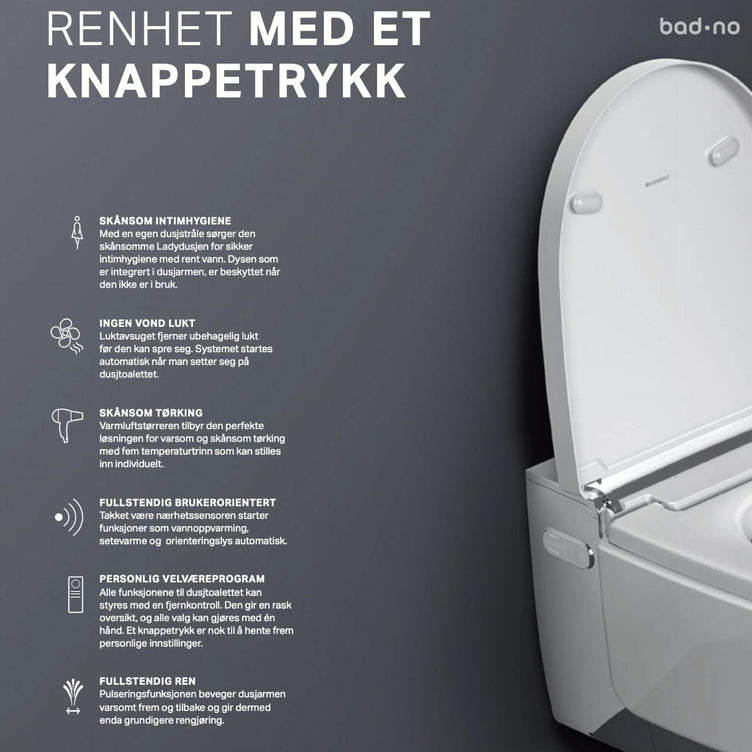 RENHET MED ET KNAPPETRYKK

bad·no

GEBERIT

SKÅNSOM INTIMHYGIENE
Med en egen dusjstråle sørger den skånsomme Ladydusjen for sikker intimhygiene med rent vann. Dysen som er integrert i dusjarmen, er beskyttet når den ikke er i bruk.

INGEN VOND LUKT
Luktavsuget fjerner ubehagelig lukt før den kan spre seg. Systemet startes automatisk når man setter seg på dusjtoalettet.

SKÅNSOM TØRKING
Varmluftstørreren tilbyr den perfekte løsningen for varsom og skånsom tørking med fem temperaturtrinn som kan stilles inn individuelt.

FULLSTENDIG BRUKERORIENTERT
Takket være nærhetssensoren starter funksjoner som vannoppvarming, setevarme og orienteringslys automatisk.

PERSONLIG VELVÆREPROGRAM
Alle funksjonene til dusjtoalettet kan styres med en fjernkontroll. Den gir en rask oversikt, og alle valg kan gjøres med én hånd. Et knappetrykk er nok til å hente frem personlige innstillinger.

FULLSTENDIG REN
Pulseringsfunksjonen beveger dusjarmen varsomt frem og tilbake og gir dermed enda grundigere rengjøring.