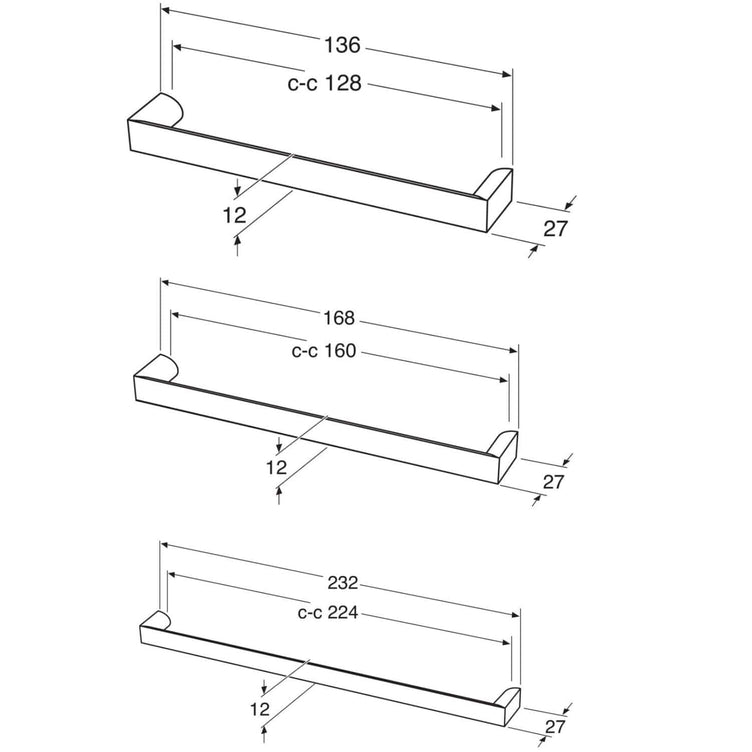 136
c-c 128
12
27

168
c-c 160
12
27

232
c-c 224
12
27