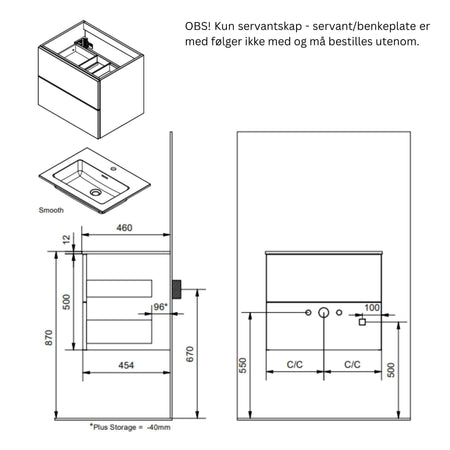 OBS! Kun servantskap - servant/benkeplate er med følger ikke med og må bestilles utenom.

Smooth

460

12

500

96*

870

454

670

*Plus Storage = -40mm

100

550

C/C

C/C

500