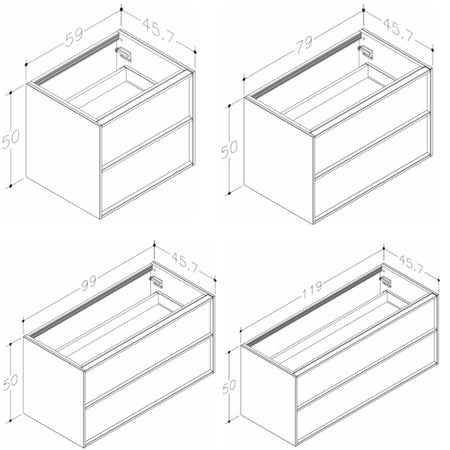 59
45.7
50

79
45.7
50

99
45.7
50

119
45.7
50