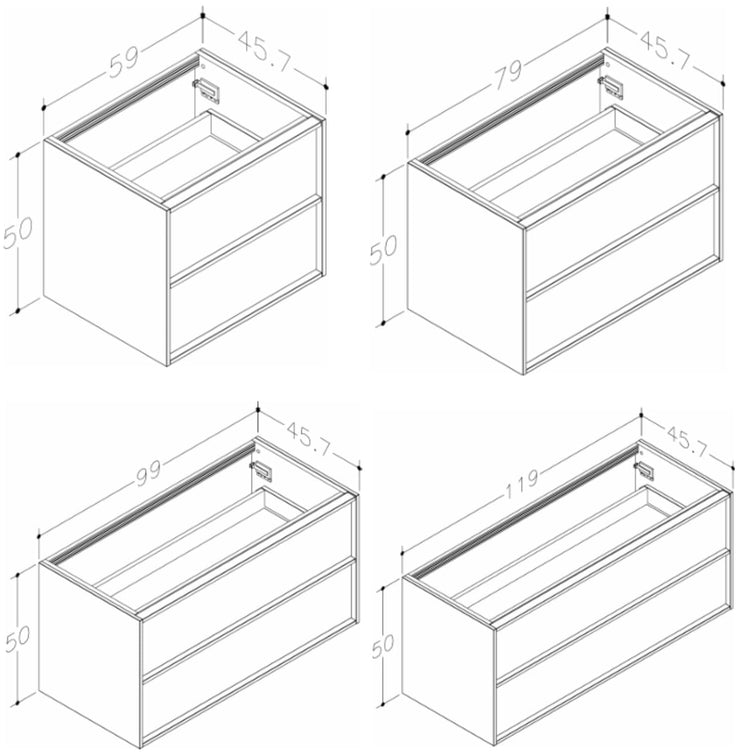 59
45.7
50

79
45.7
50

99
45.7
50

119
45.7
50