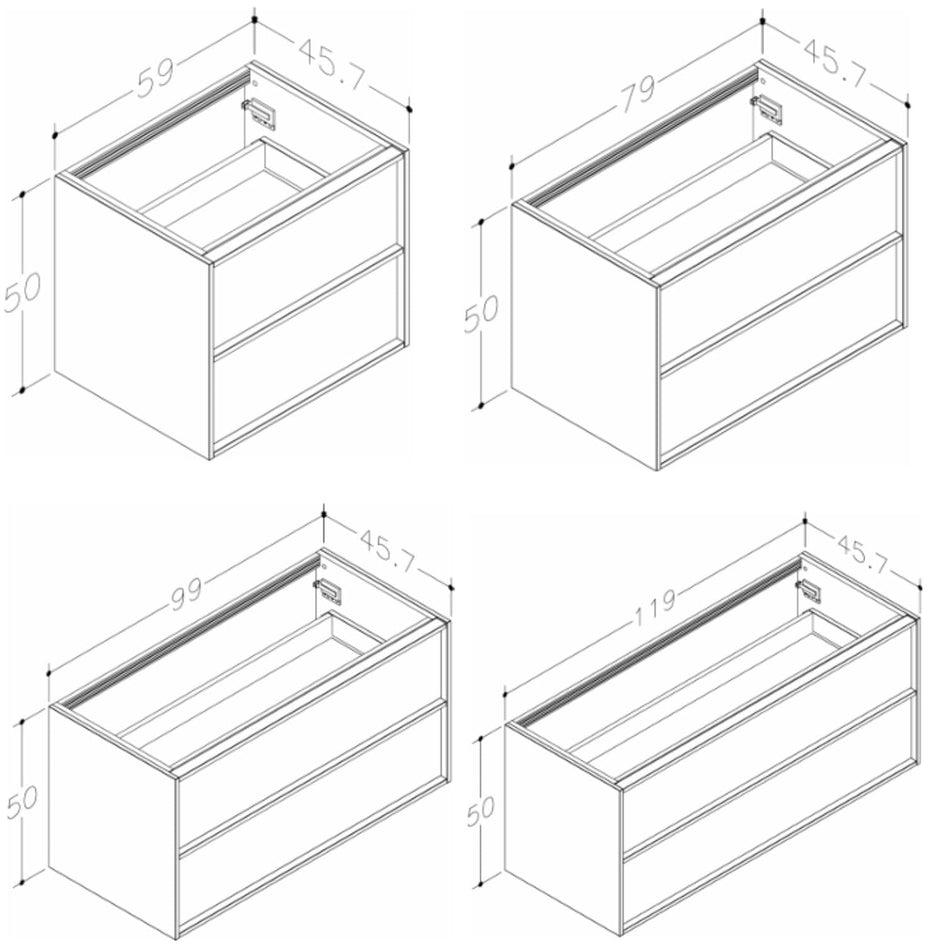 59
45.7
50

79
45.7
50

99
45.7
50

119
45.7
50