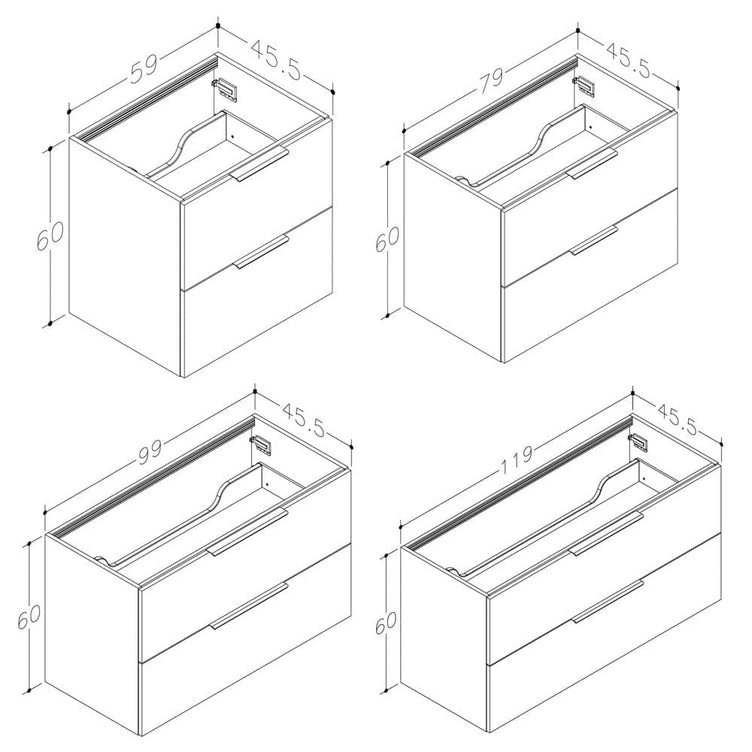 59
45.5
60

79
45.5
60

99
45.5
60

119
45.5
60