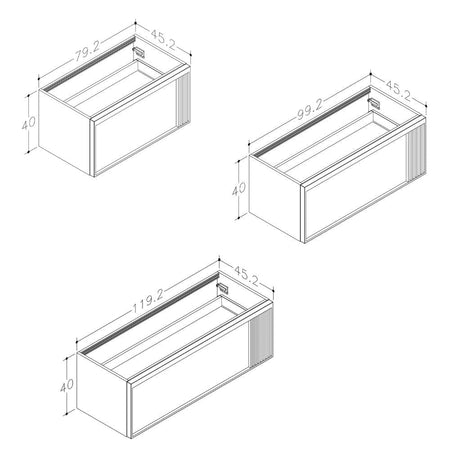 79.2
45.2
40

99.2
45.2
40

119.2
45.2
40