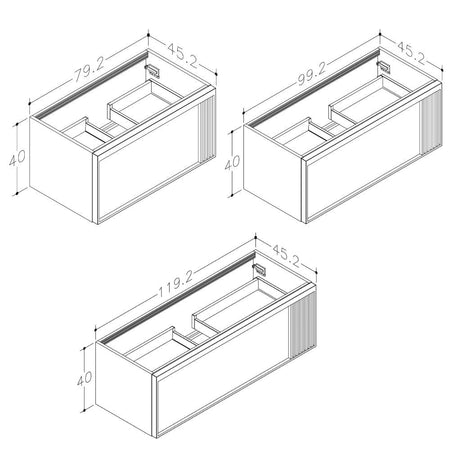 79.2
45.2
40

99.2
45.2
40

119.2
45.2
40