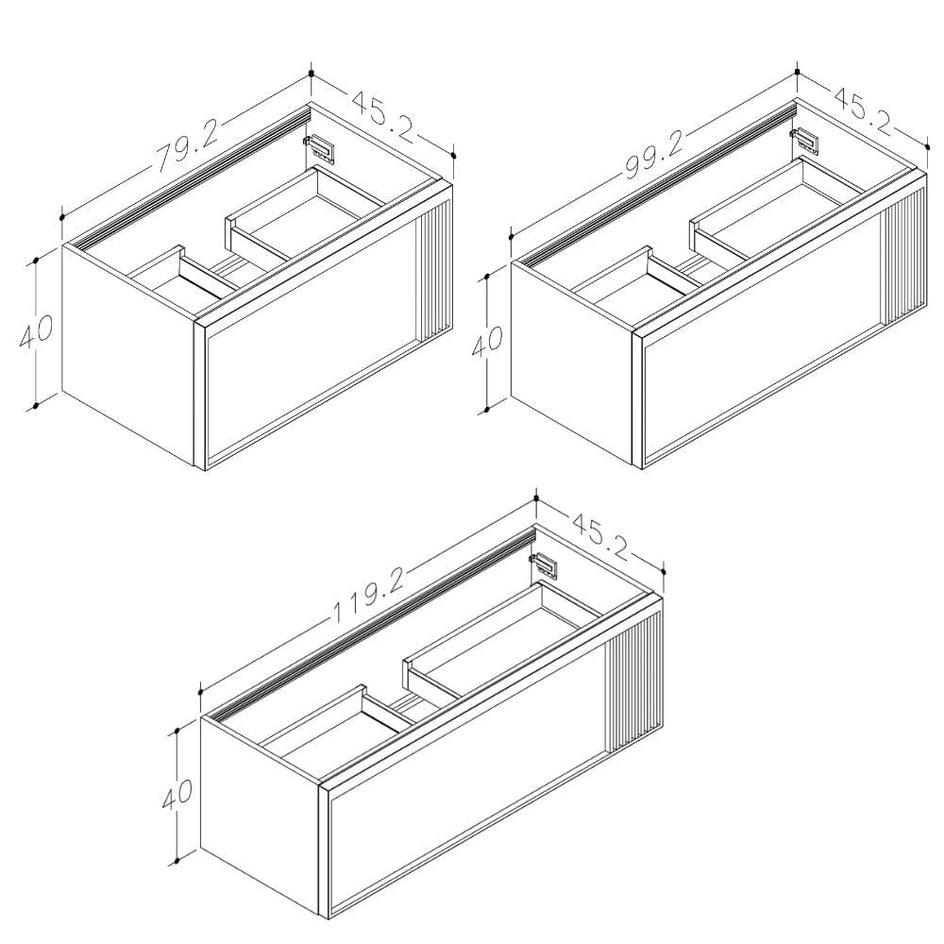 79.2
45.2
40

99.2
45.2
40

119.2
45.2
40