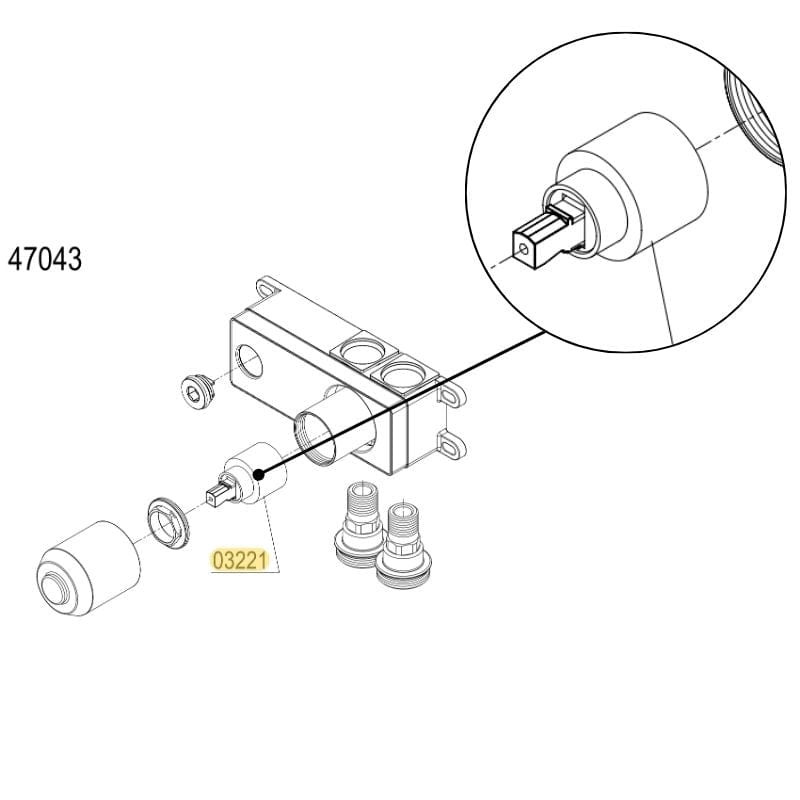 47043

03221