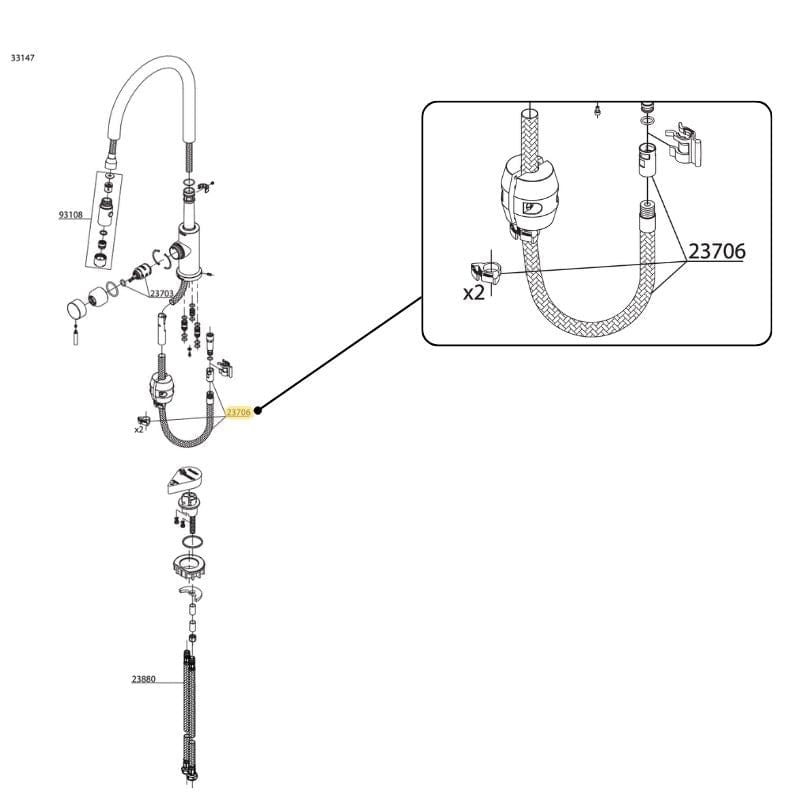 33147

93108

23703

23706

x2

23880

23706

x2