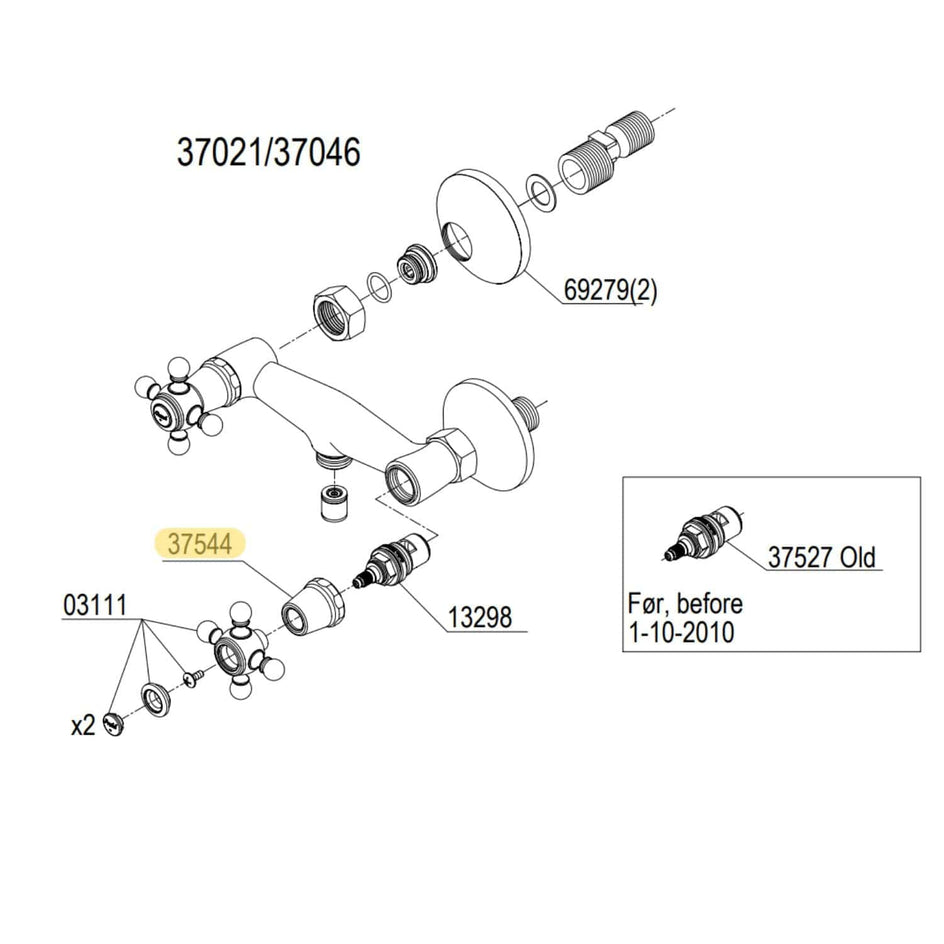 37021/37046

69279(2)

37544

03111

13298

x2

37527 Old

Før, before
1-10-2010