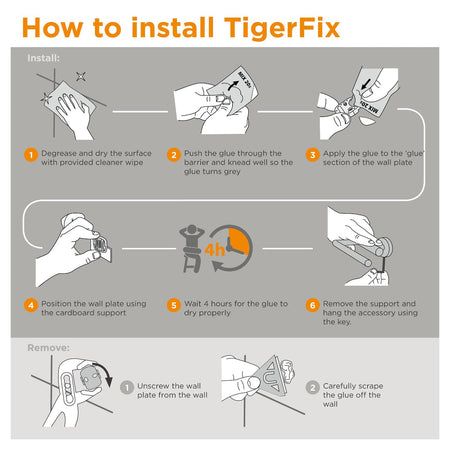 How to install TigerFix

Install:

MIX 20s

MIX 20s

1 Degrease and dry the surface with provided cleaner wipe

2 Push the glue through the barrier and knead well so the glue turns grey

3 Apply the glue to the 'glue' section of the wall plate

4h

4 Position the wall plate using the cardboard support

5 Wait 4 hours for the glue to dry properly

6 Remove the support and hang the accessory using the key.

Remove:

1 Unscrew the wall plate from the wall

2 Carefully scrape the glue off the wall