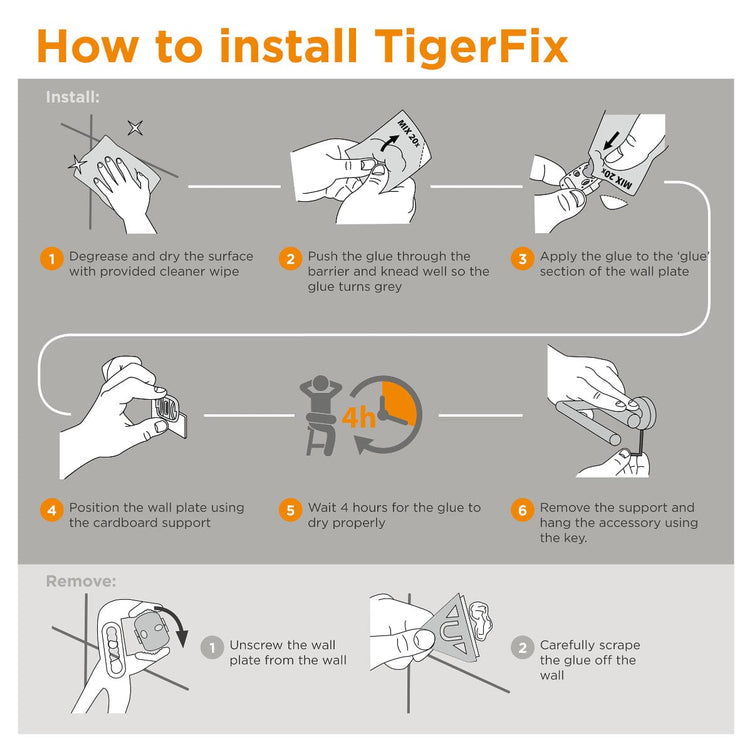 How to install TigerFix

Install:

MIX 20x

MIX 20x

1 Degrease and dry the surface with provided cleaner wipe

2 Push the glue through the barrier and knead well so the glue turns grey

3 Apply the glue to the 'glue' section of the wall plate

4h

4 Position the wall plate using the cardboard support

5 Wait 4 hours for the glue to dry properly

6 Remove the support and hang the accessory using the key.

Remove:

1 Unscrew the wall plate from the wall

2 Carefully scrape the glue off the wall