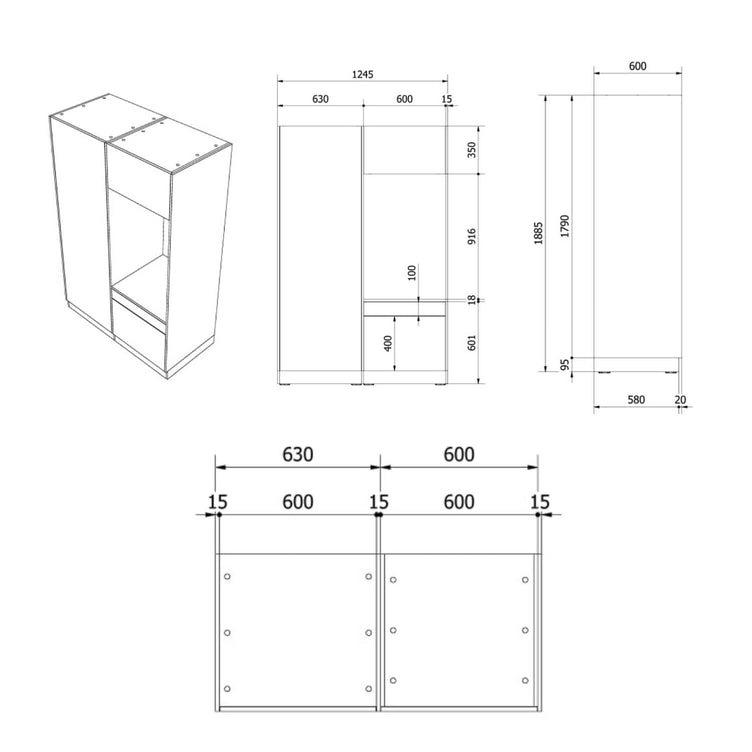 1245
630
600
15
350
916
100
18
400
601
600
1885
1790
95
580
20
630
600
15
600
15
600
15