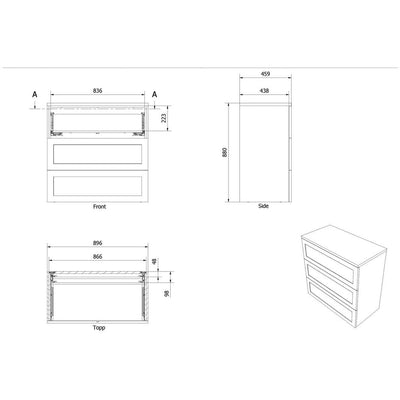 A
836
A
223
Front
459
438
880
Side
896
866
48
98
Topp