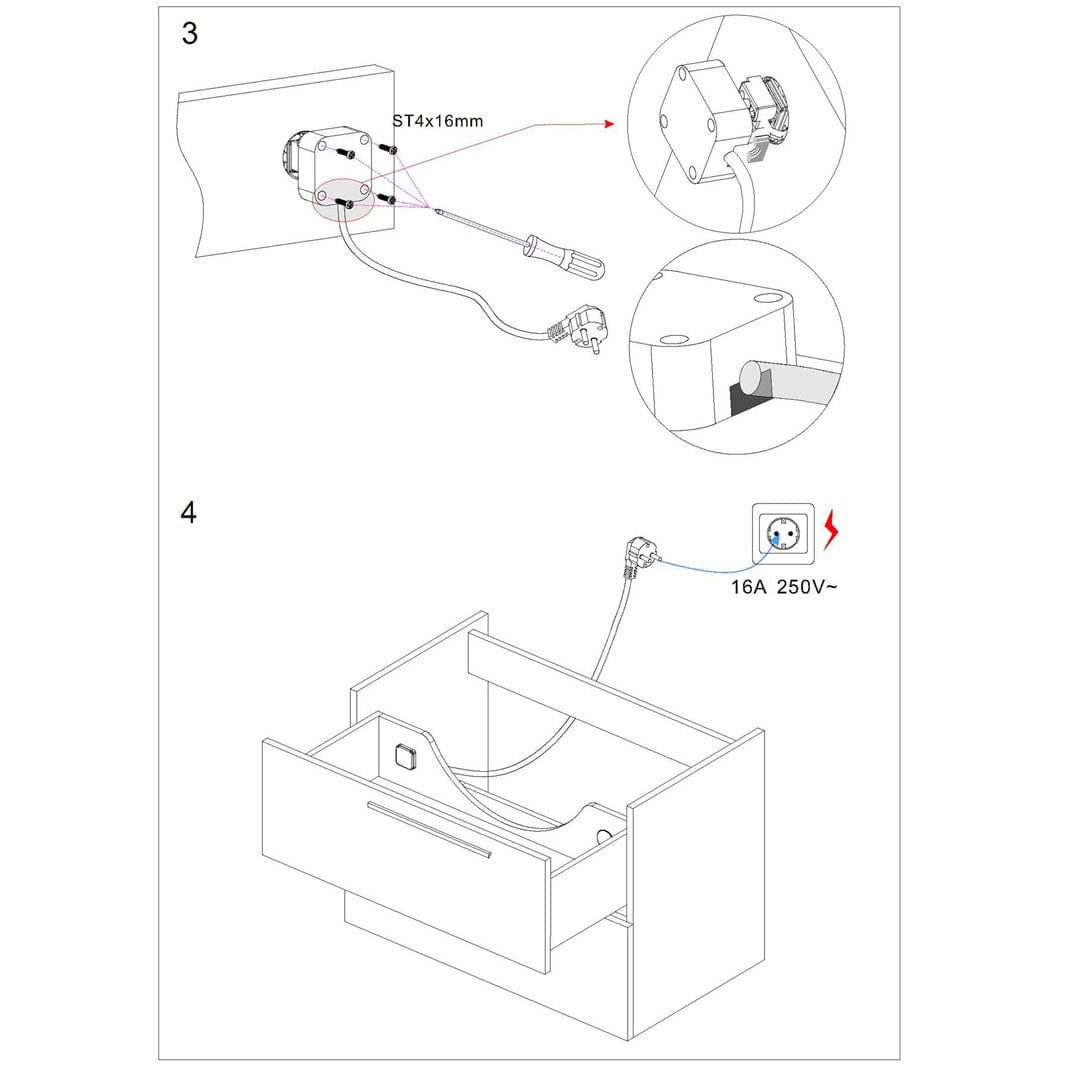 3

ST4x16mm

4

16A 250V~