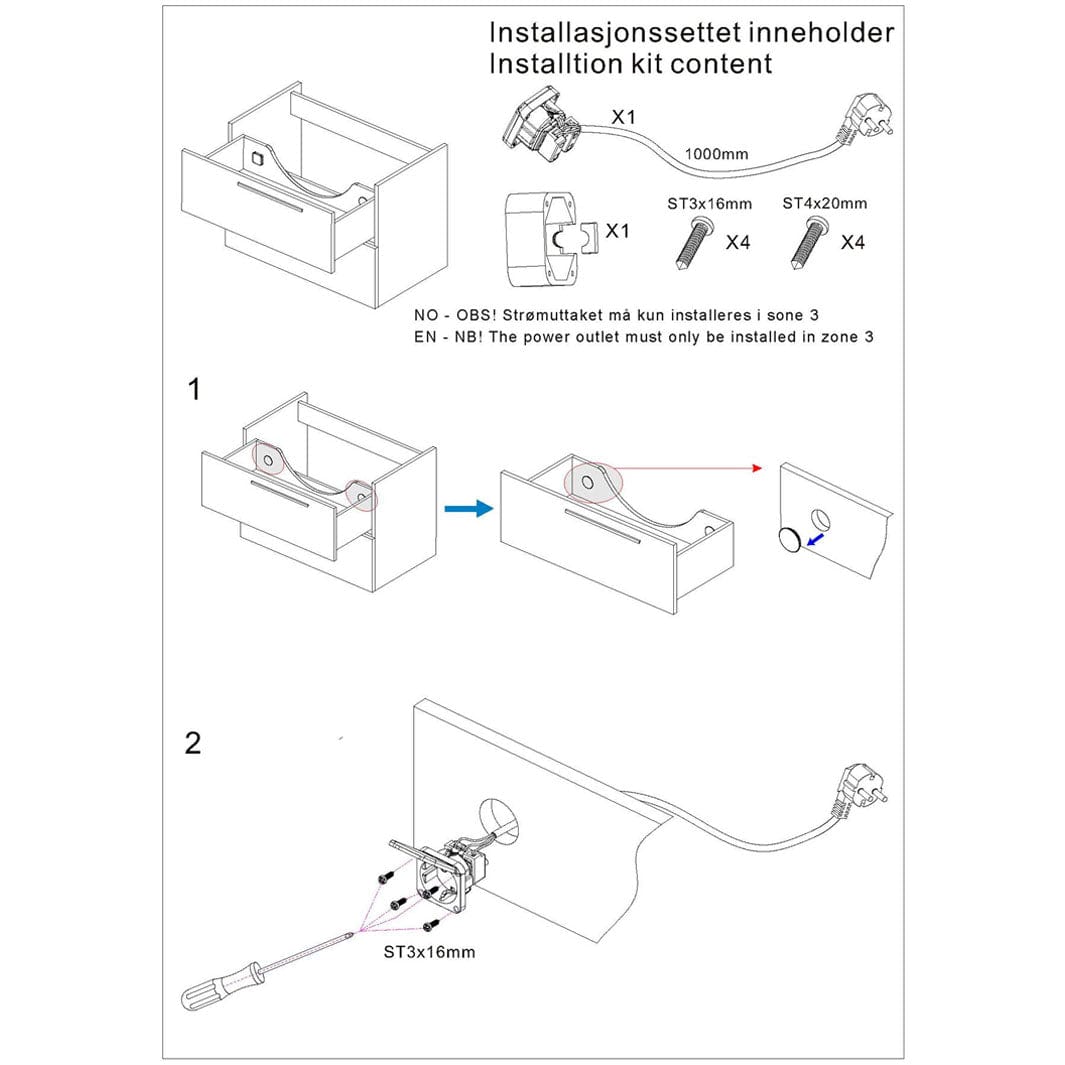 Installasjonssettet inneholder
Installtion kit content

X1
1000mm

X1
ST3x16mm
X4
ST4x20mm
X4

NO - OBS! Strømuttaket må kun installeres i sone 3
EN - NB! The power outlet must only be installed in zone 3

1

2

ST3x16mm